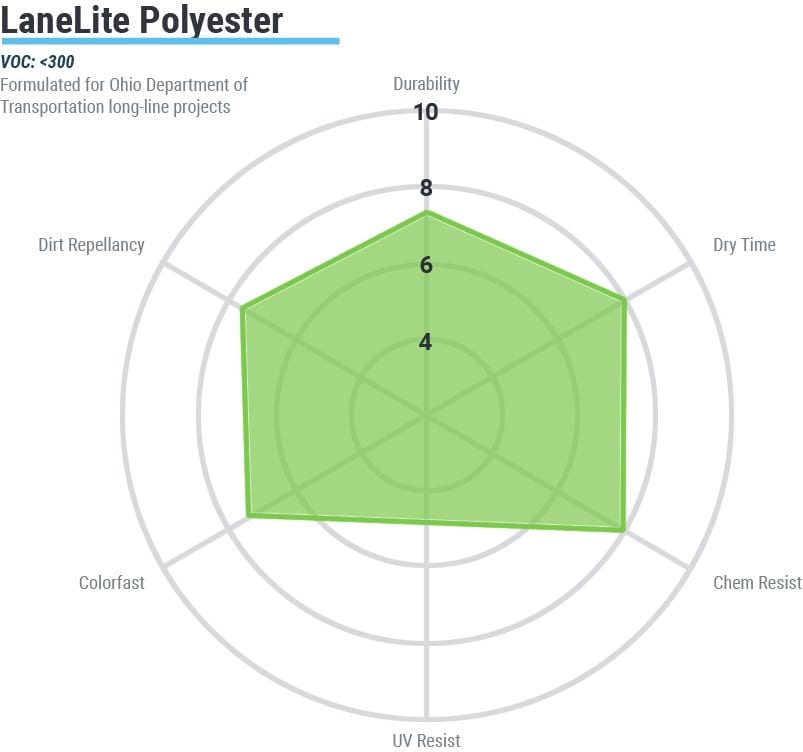 LaneLite Polyester

VOC: <300

Formulated for Ohio Department of Transportation long-line projects

Durability

10

8

6

4

Dry Time

Chem Resist

UV Resist

Colorfast

Dirt Repellancy