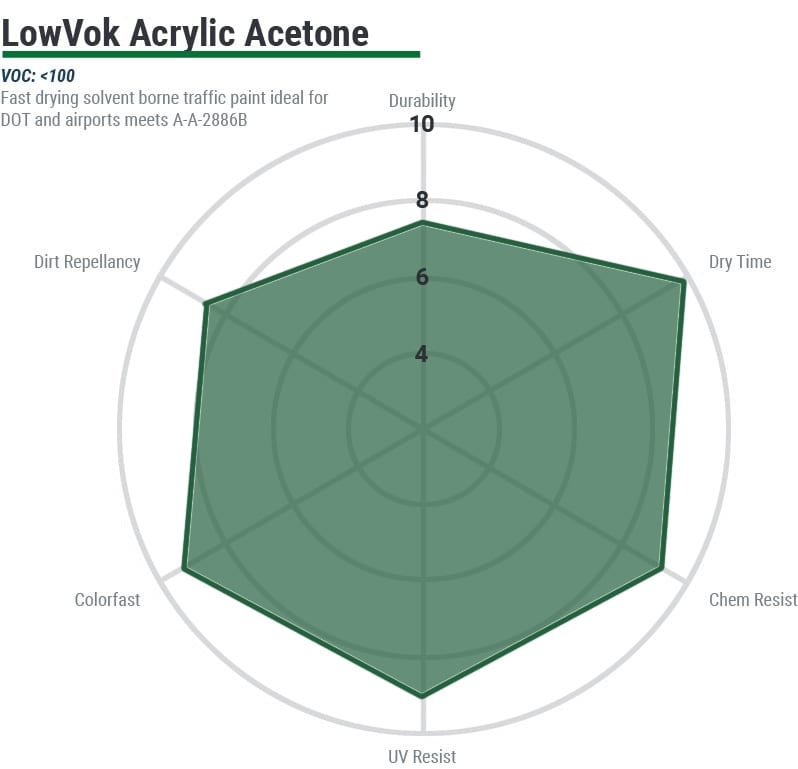 LowVok Acrylic Acetone

VOC: <100

Fast drying solvent borne traffic paint ideal for DOT and airports meets A-A-2886B

Durability

10

8

6

4

Dry Time

Chem Resist

UV Resist

Colorfast

Dirt Repellancy