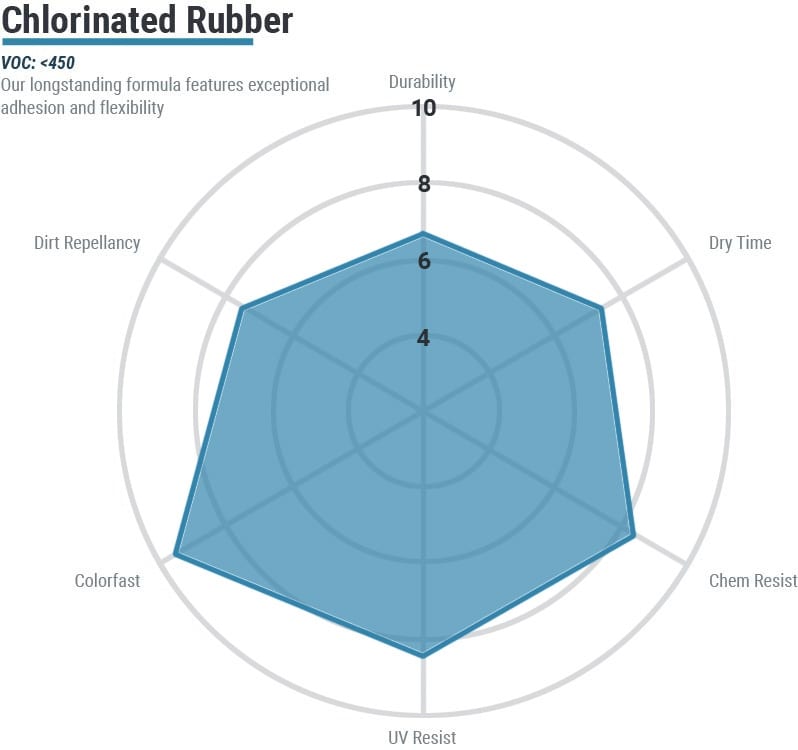 Chlorinated Rubber

VOC: <450

Our longstanding formula features exceptional adhesion and flexibility

Durability

10

8

6

4

Dry Time

Chem Resist

UV Resist

Colorfast

Dirt Repellancy